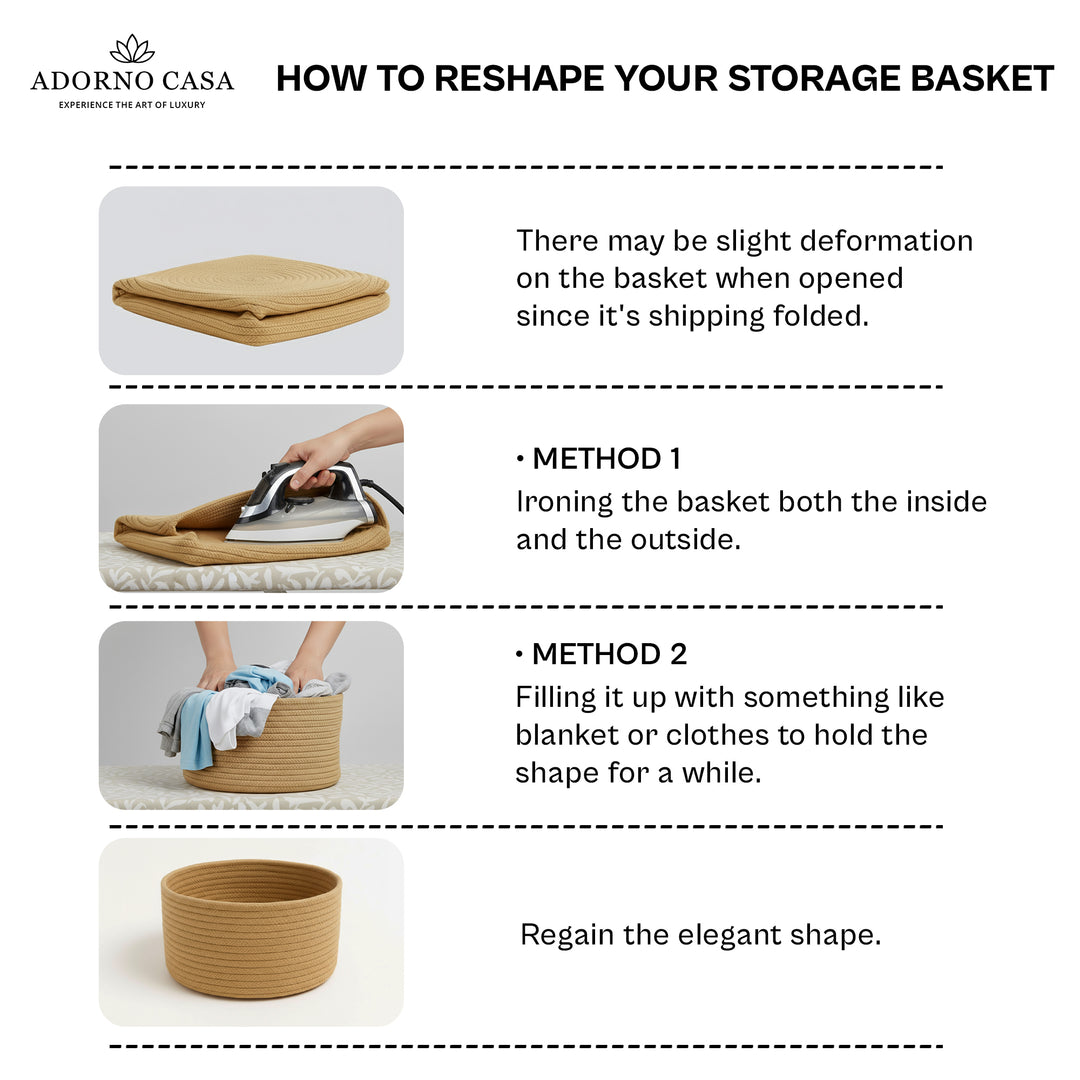 ADORNO CASA
EXPERIENCE THE ART OF LUXURY

HOW TO RESHAPE YOUR STORAGE BASKET

There may be slight deformation on the basket when opened since it's shipping folded.

• METHOD 1
Ironing the basket both the inside and the outside.

• METHOD 2
Filling it up with something like blanket or clothes to hold the shape for a while.

Regain the elegant shape.